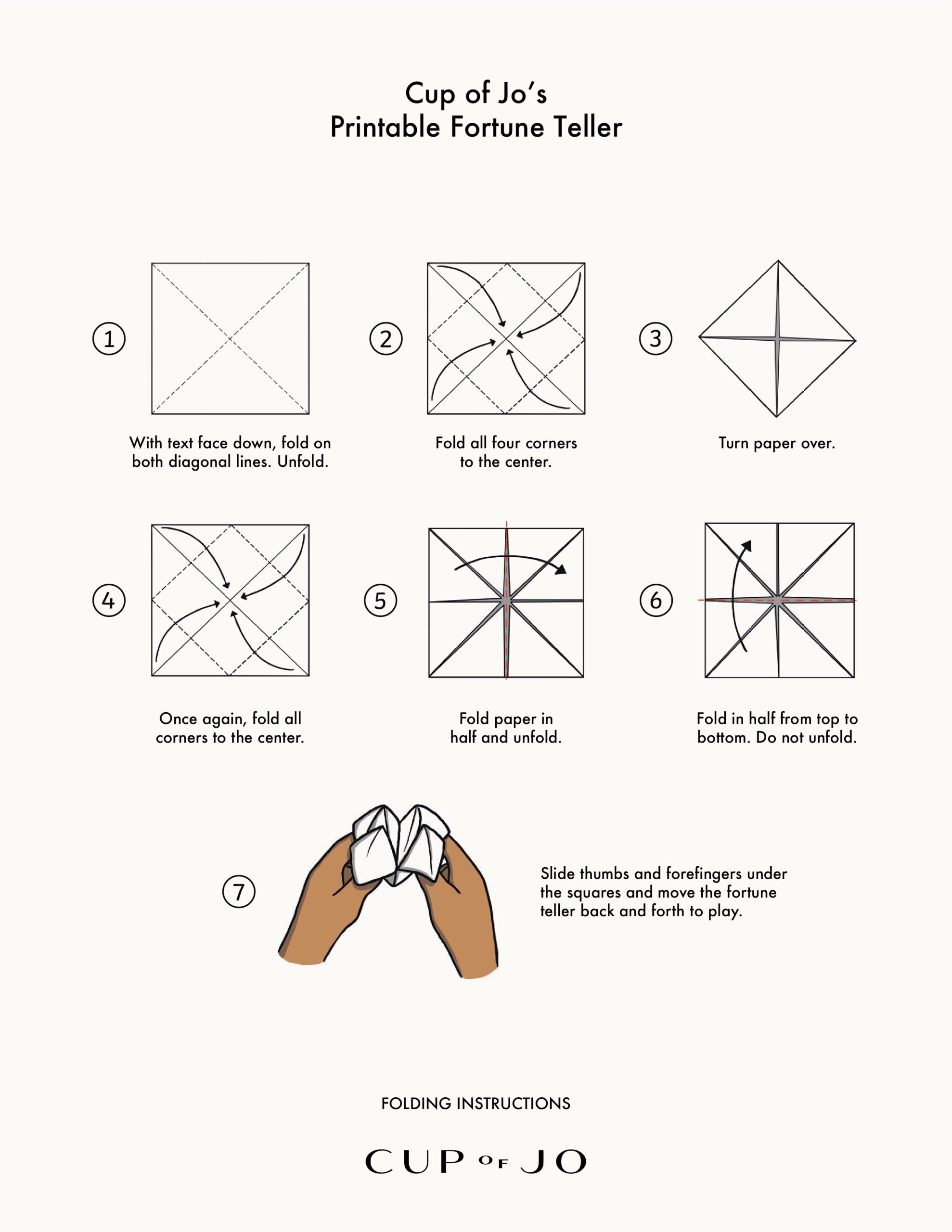 Cup of Jo's
Printable Fortune Teller

1

With text face down, fold on both diagonal lines. Unfold.

2

Fold all four corners to the center.

3

Turn paper over.

4

Once again, fold all corners to the center.

5

Fold paper in half and unfold.

6

Fold in half from top to bottom. Do not unfold.

7

Slide thumbs and forefingers under the squares and move the fortune teller back and forth to play.

FOLDING INSTRUCTIONS

CUP OF JO