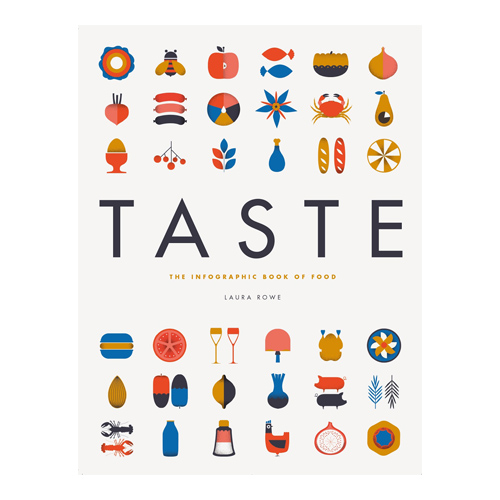 TASTE

THE INFOGRAPHIC BOOK OF FOOD

LAURA ROWE